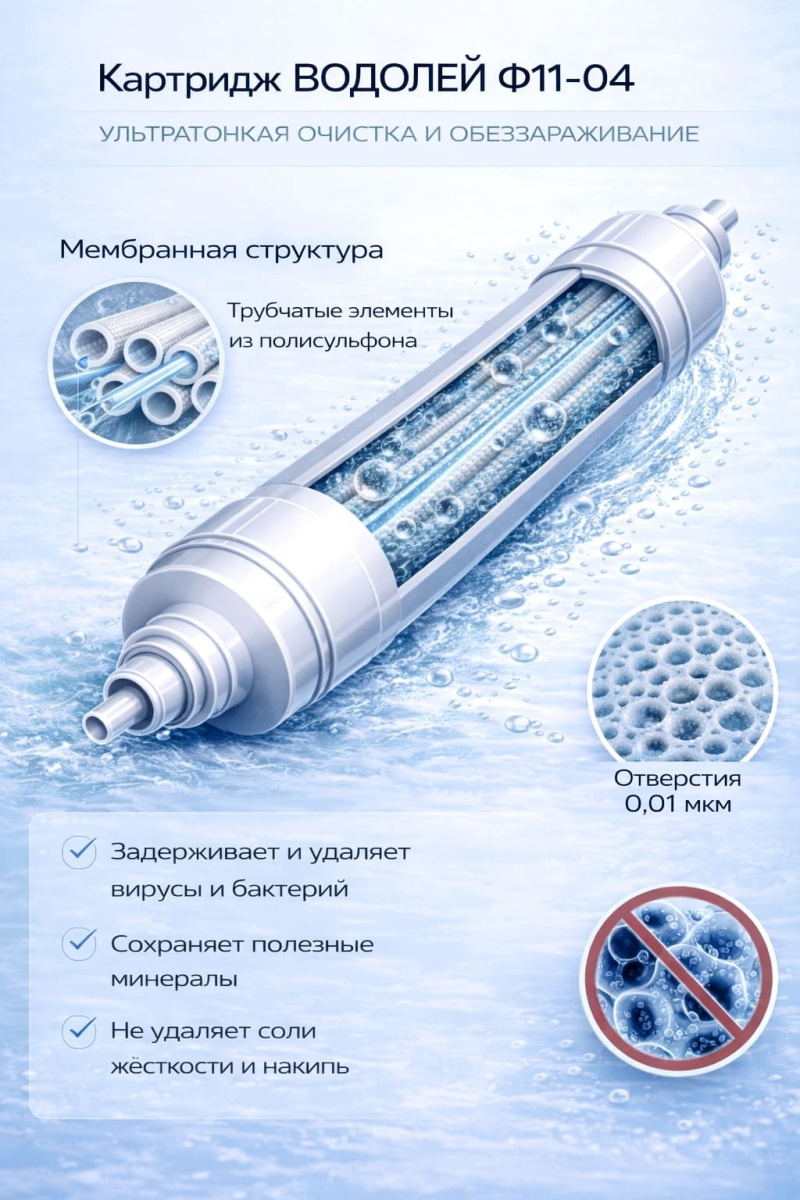 Картридж ВОДОЛЕЙ Ф11-04

УЛЬТРАТОНКАЯ ОЧИСТКА И ОБЕЗЗАРАЖИВАНИЕ

Мембранная структура

Трубчатые элементы из полисульфона

Отверстия 0,01 мкм

Задерживает и удаляет вирусы и бактерий

Сохраняет полезные минералы

Не удаляет соли жёсткости и накипь