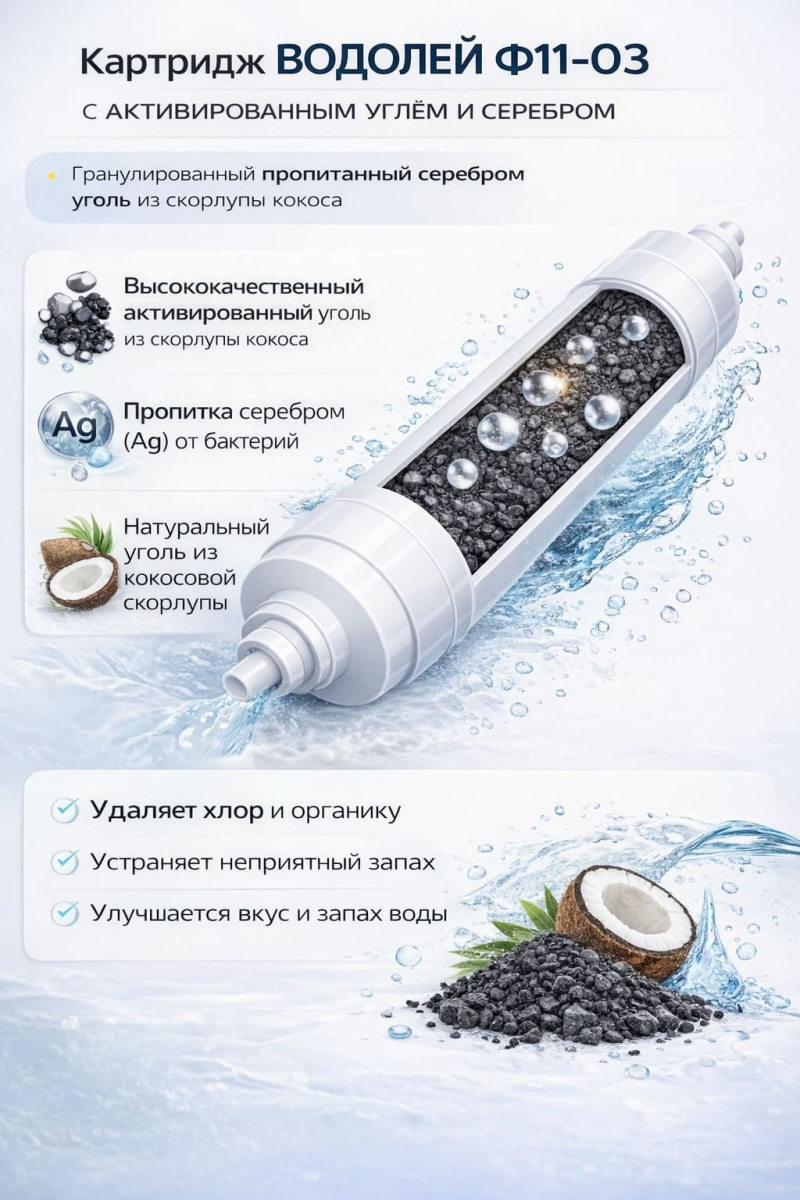 Картридж ВОДОЛЕЙ Ф11-03

С АКТИВИРОВАННЫМ УГЛЁМ И СЕРЕБРОМ

Гранулированный пропитанный серебром уголь из скорлупы кокоса

Высококачественный активированный уголь из скорлупы кокоса

Ag

Пропитка серебром (Ag) от бактерий

Натуральный уголь из кокосовой скорлупы

Удаляет хлор и органику

Устраняет неприятный запах

Улучшается вкус и запах воды