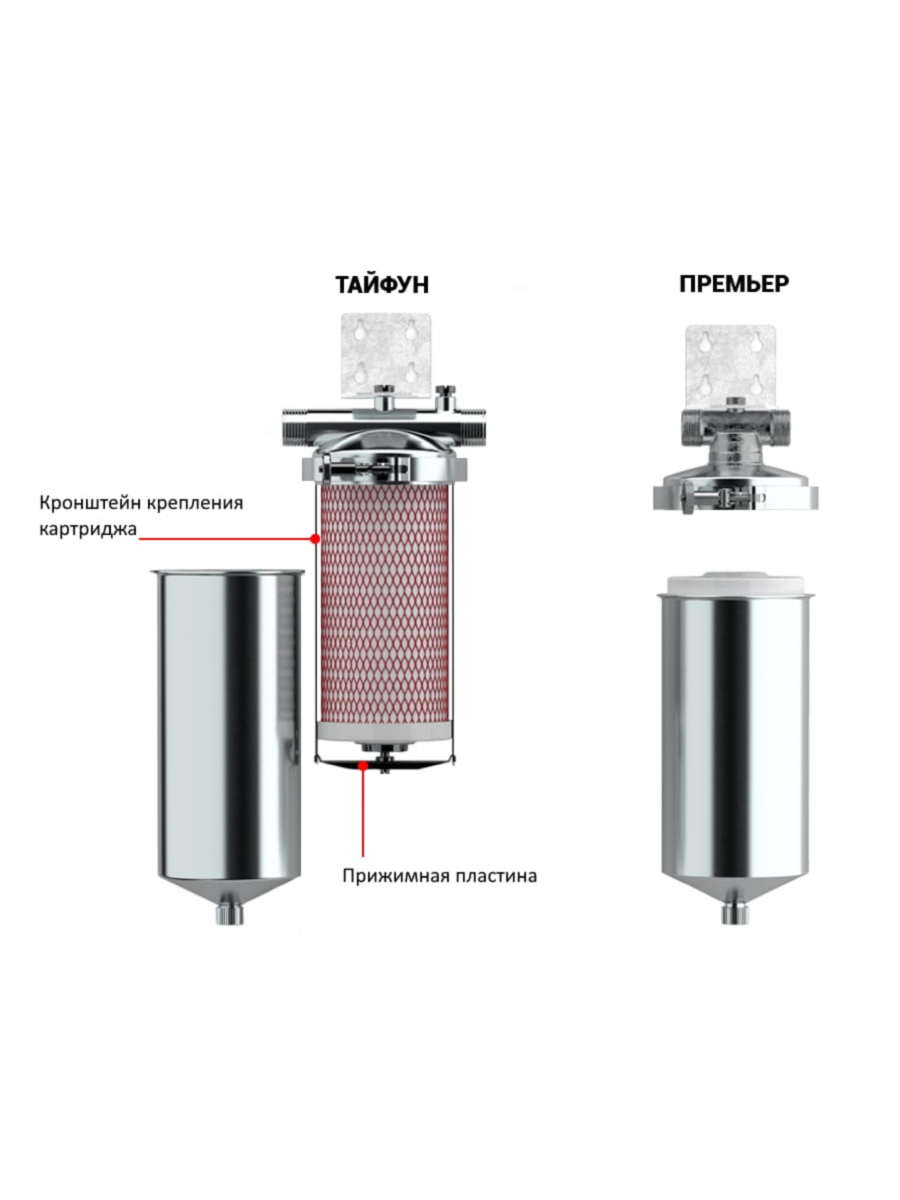 ТАЙФУН

ПРЕМЬЕР

Кронштейн крепления картриджа

Прижимная пластина